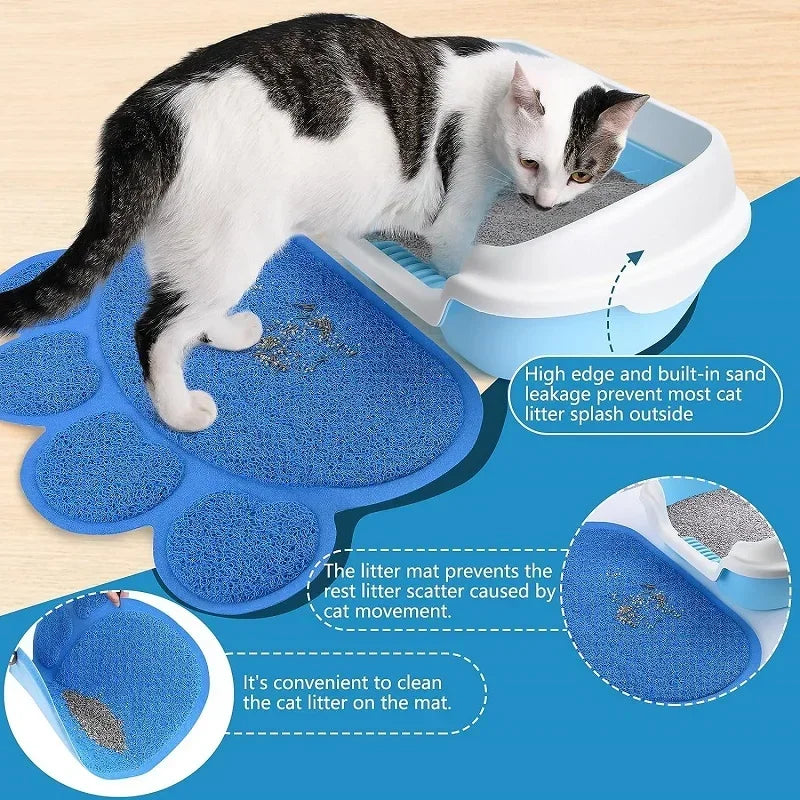 High edge and built-in sand leakage prevent most cat litter splash outside

The litter mat prevents the rest litter scatter caused by cat movement.

It's convenient to clean the cat litter on the mat.