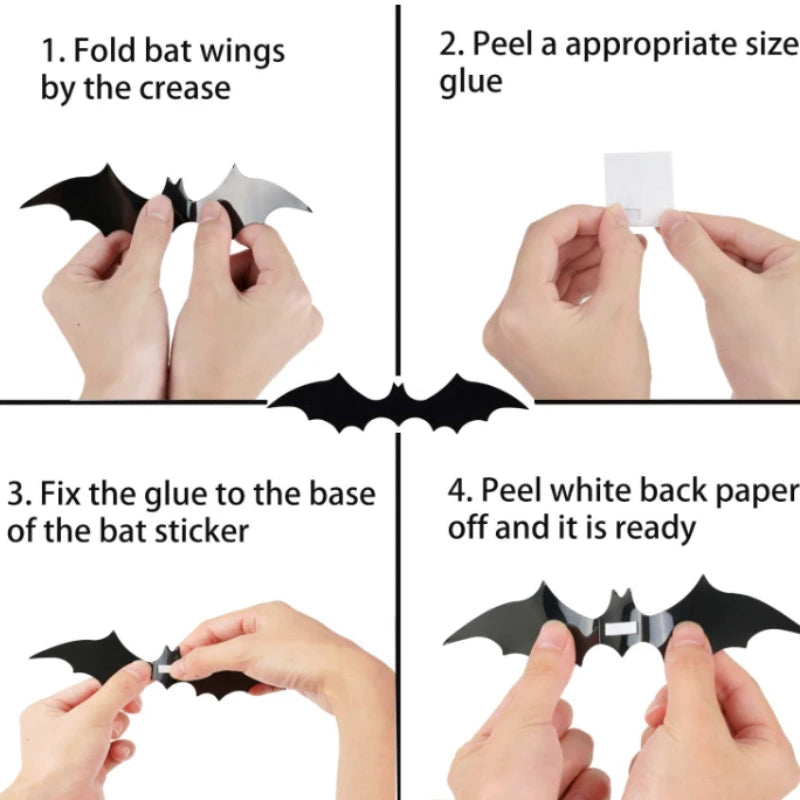 1. Fold bat wings by the crease

2. Peel a appropriate size glue

3. Fix the glue to the base of the bat sticker

4. Peel white back paper off and it is ready