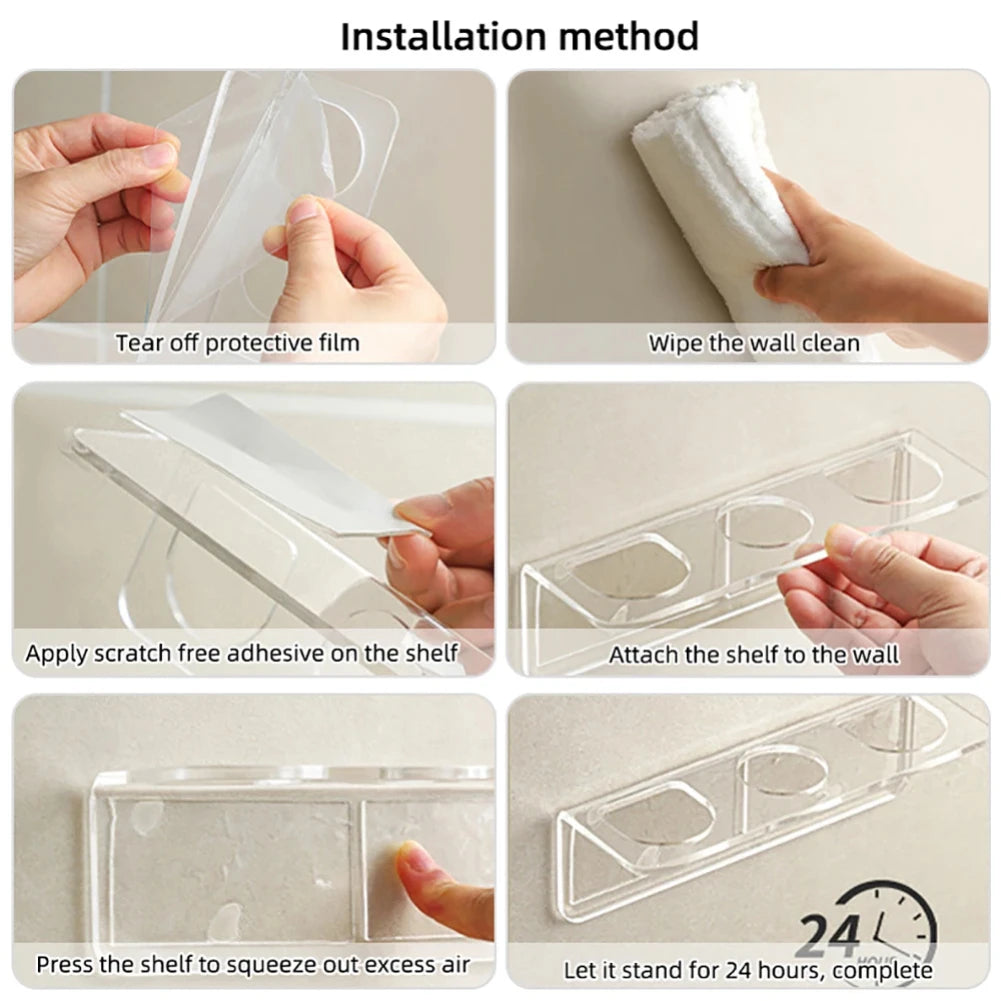 Installation method

Tear off protective film

Wipe the wall clean

Apply scratch free adhesive on the shelf

Attach the shelf to the wall

Press the shelf to squeeze out excess air

24 HOURS

Let it stand for 24 hours, complete